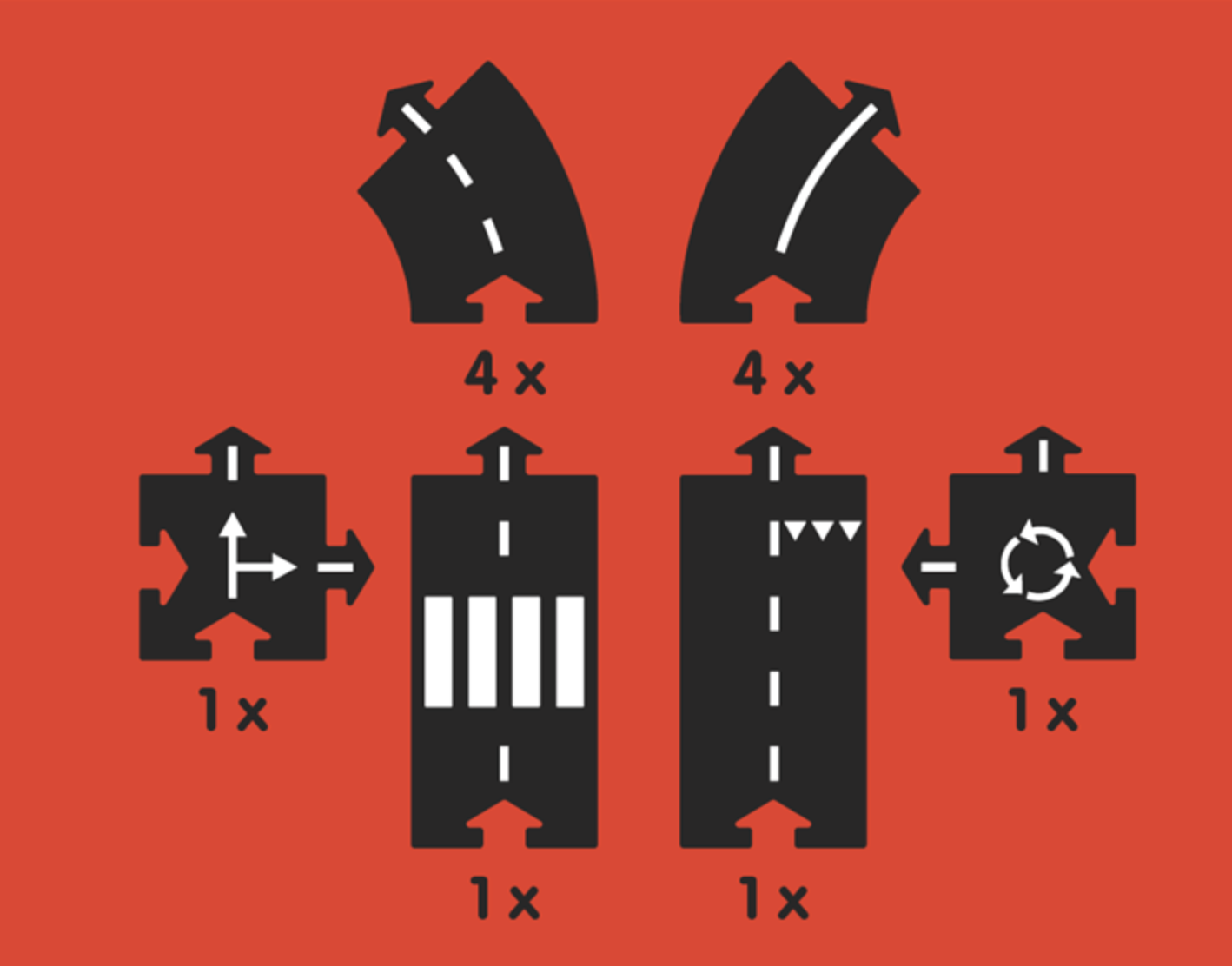 4 x

4 x

1 x

1 x

1 x

1 x